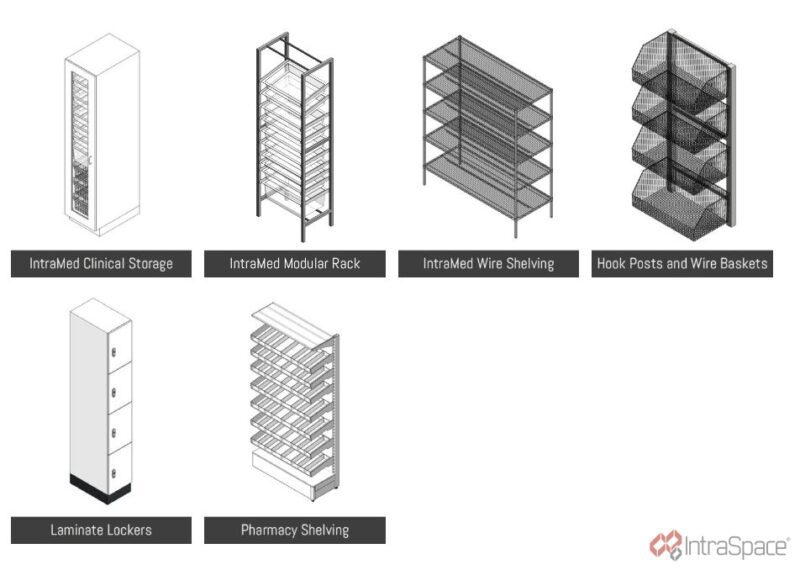 IntraMed Clinical Storage

IntraMed Modular Rack

IntraMed Wire Shelving

Hook Posts and Wire Baskets

Laminate Lockers

Pharmacy Shelving

IntraSpace®